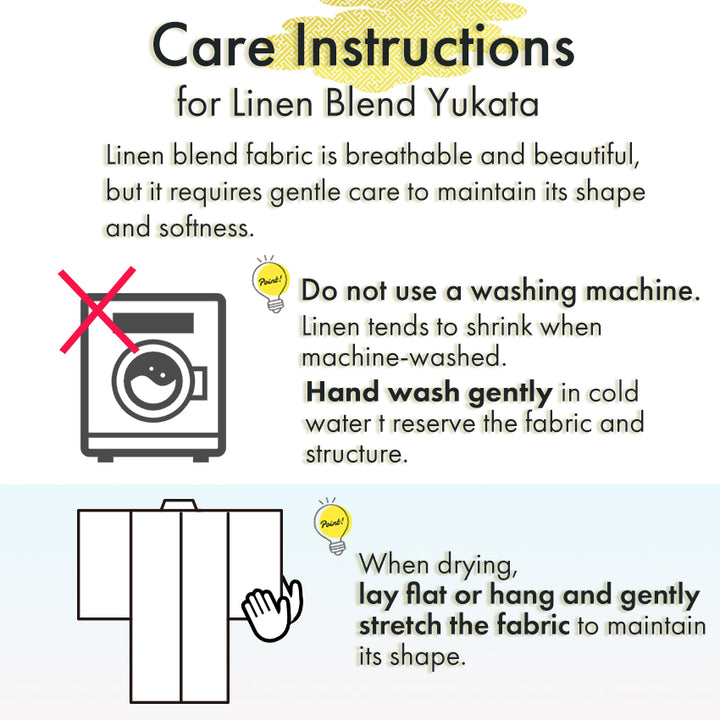 Care Instructions
for Linen Blend Yukata

Linen blend fabric is breathable and beautiful, but it requires gentle care to maintain its shape and softness.

Point!

Do not use a washing machine.
Linen tends to shrink when machine-washed.
Hand wash gently in cold water t reserve the fabric and structure.

Point!

When drying,
lay flat or hang and gently stretch the fabric to maintain its shape.