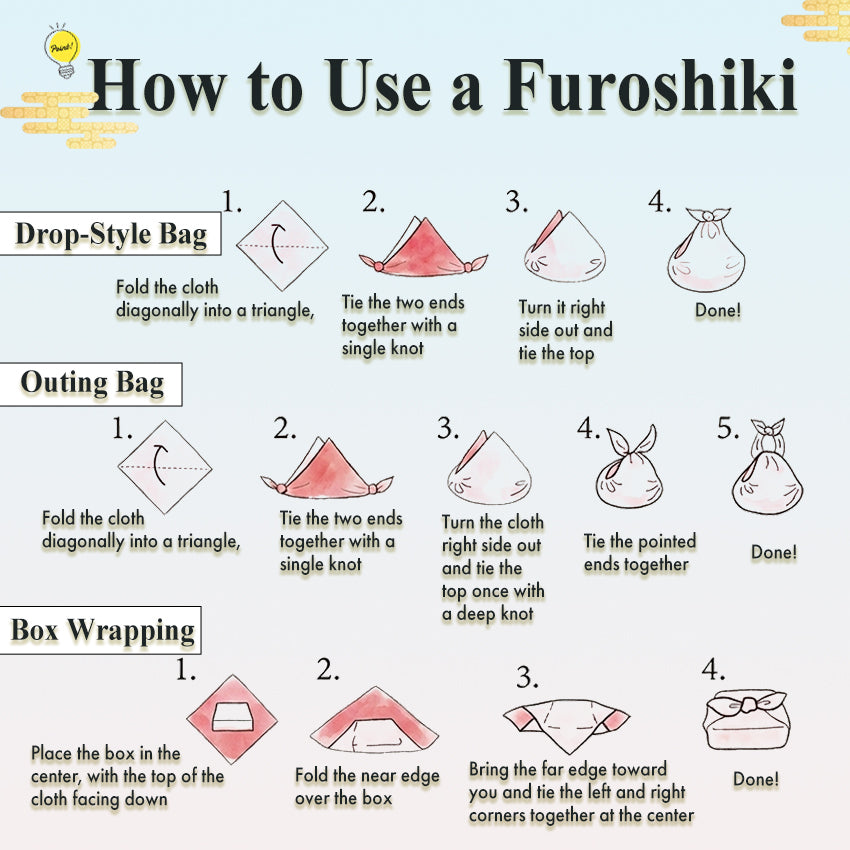 Point!

How to Use a Furoshiki

Drop-Style Bag

1.
Fold the cloth diagonally into a triangle,

2.
Tie the two ends together with a single knot

3.
Turn it right side out and tie the top

4.
Done!

Outing Bag

1.
Fold the cloth diagonally into a triangle,

2.
Tie the two ends together with a single knot

3.
Turn the cloth right side out and tie the top once with a deep knot

4.
Tie the pointed ends together

5.
Done!

Box Wrapping

1.
Place the box in the center, with the top of the cloth facing down

2.
Fold the near edge over the box

3.
Bring the far edge toward you and tie the left and right corners together at the center

4.
Done!