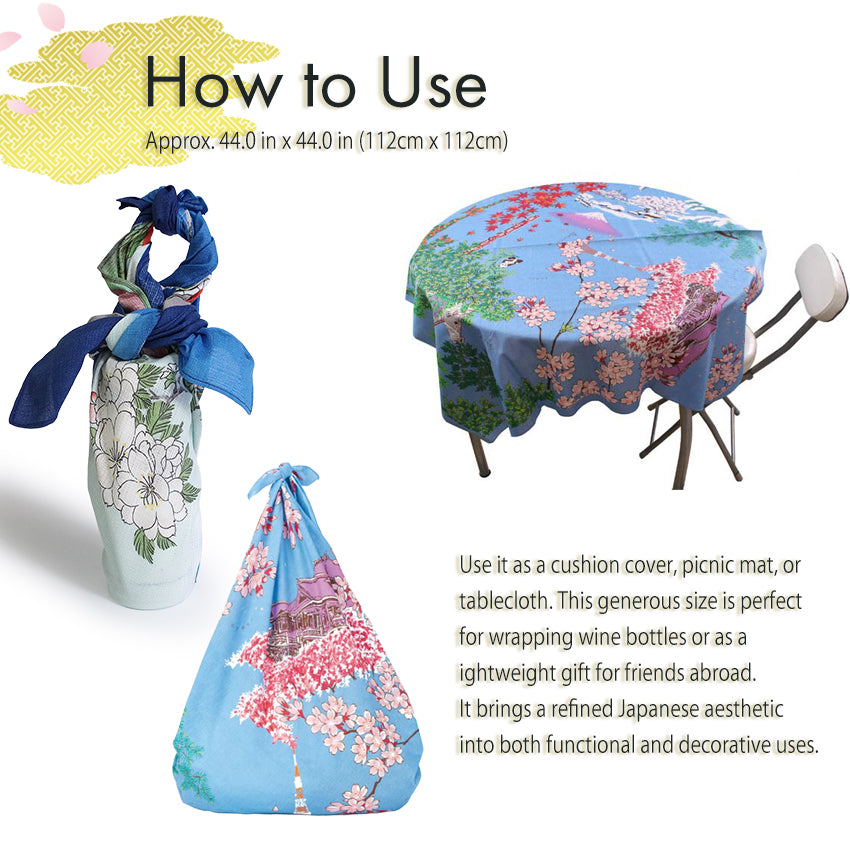 How to Use

Approx. 44.0 in x 44.0 in (112cm x 112cm)

Use it as a cushion cover, picnic mat, or tablecloth. This generous size is perfect for wrapping wine bottles or as a ightweight gift for friends abroad. It brings a refined Japanese aesthetic into both functional and decorative uses.