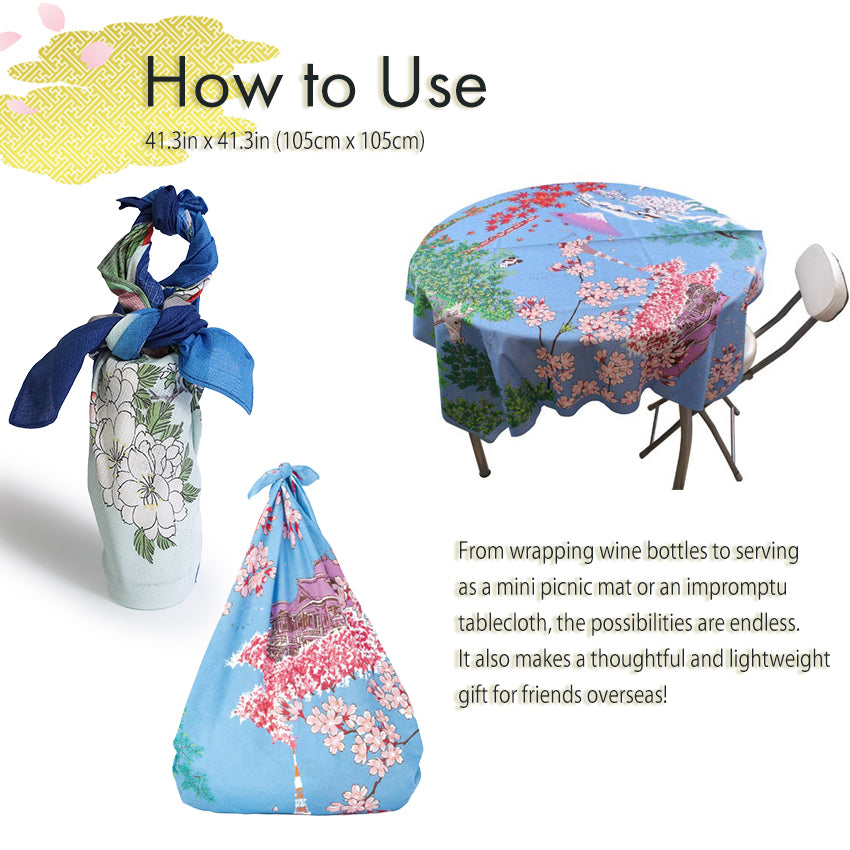 How to Use
41.3in x 41.3in (105cm x 105cm)

From wrapping wine bottles to serving as a mini picnic mat or an impromptu tablecloth, the possibilities are endless. It also makes a thoughtful and lightweight gift for friends overseas!