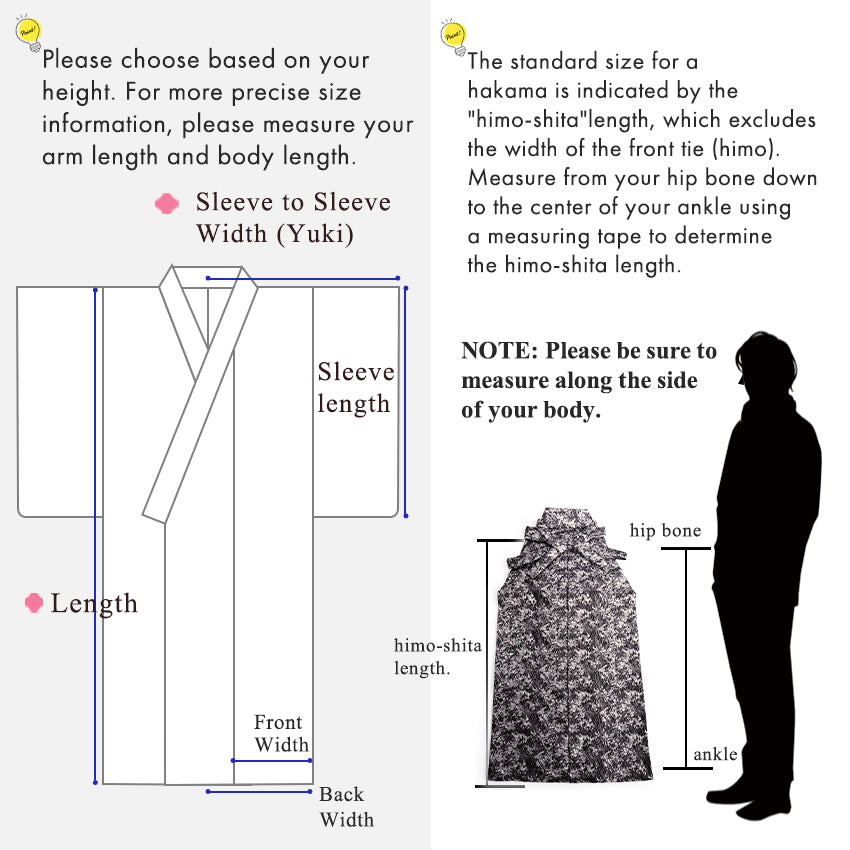 Point!

Please choose based on your height. For more precise size information, please measure your arm length and body length.

Sleeve to Sleeve Width (Yuki)

Sleeve length

Length

Front Width

Back Width

Point!

The standard size for a hakama is indicated by the "himo-shita"length, which excludes the width of the front tie (himo). Measure from your hip bone down to the center of your ankle using a measuring tape to determine the himo-shita length.

NOTE: Please be sure to measure along the side of your body.

hip bone

himo-shita length.

ankle